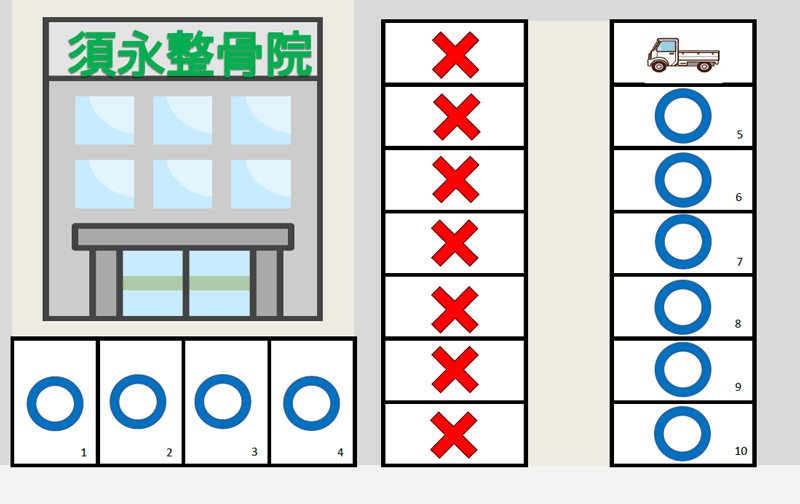 須永整骨院

1 2 3 4

5
6
7
8
9
10